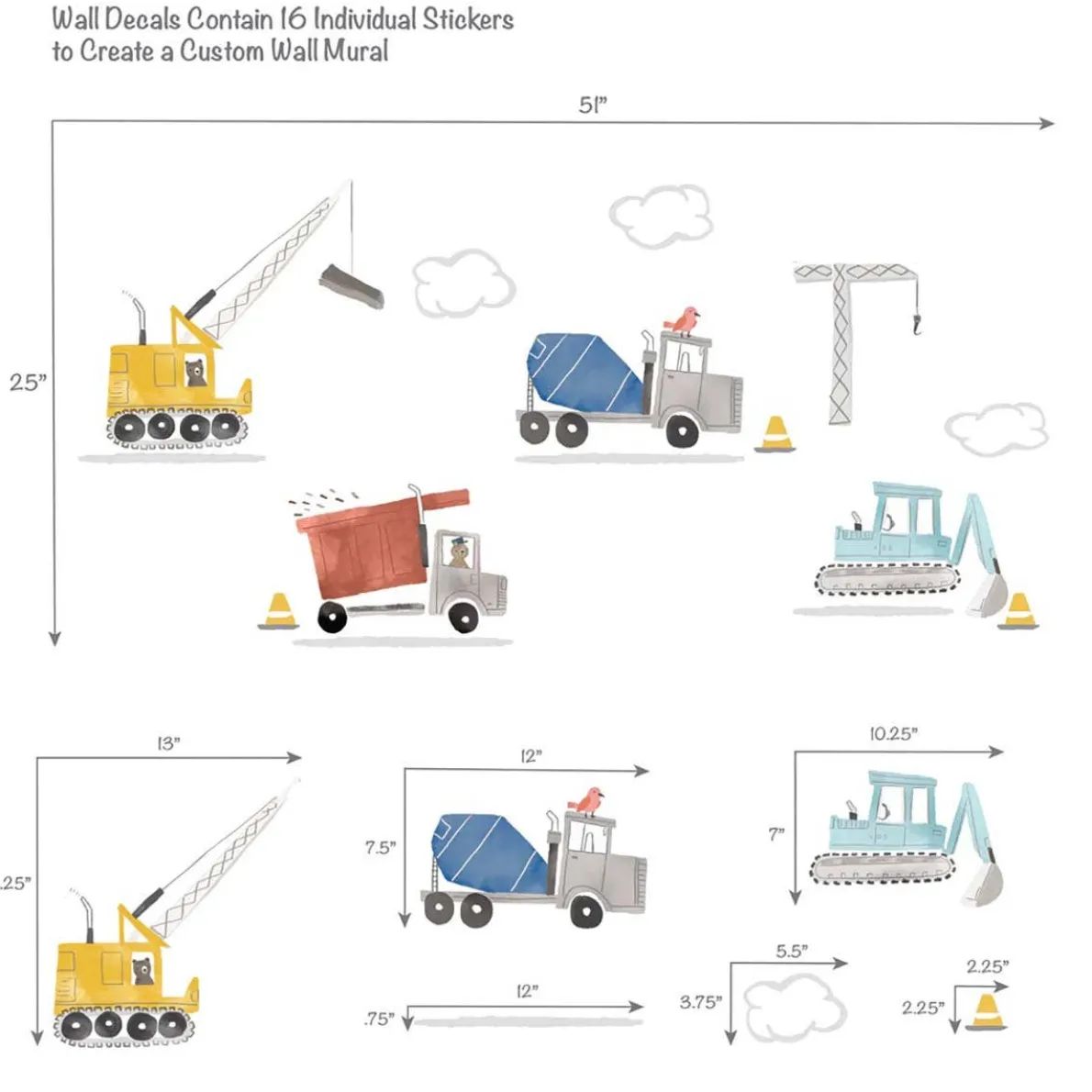 Wall Decals Contain 16 Individual Stickers to Create a Custom Wall Mural

51"

25"

13"

.25"

12"

7.5"

10.25"

7"

12"

.75"

5.5"

3.75"

2.25"

2.25"