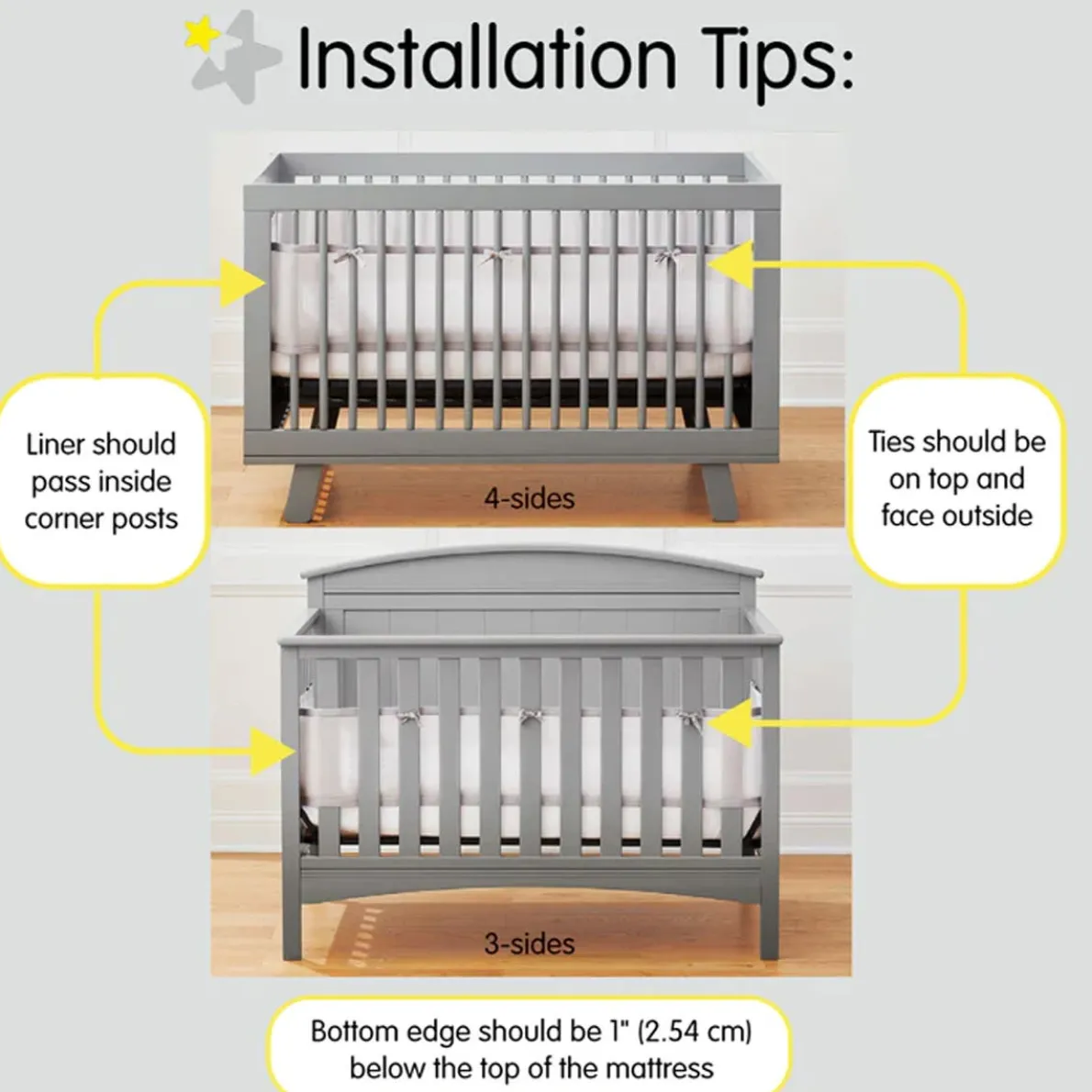 Installation Tips:

Liner should pass inside corner posts

4-sides

Ties should be on top and face outside

3-sides

Bottom edge should be 1" (2.54 cm) below the top of the mattress