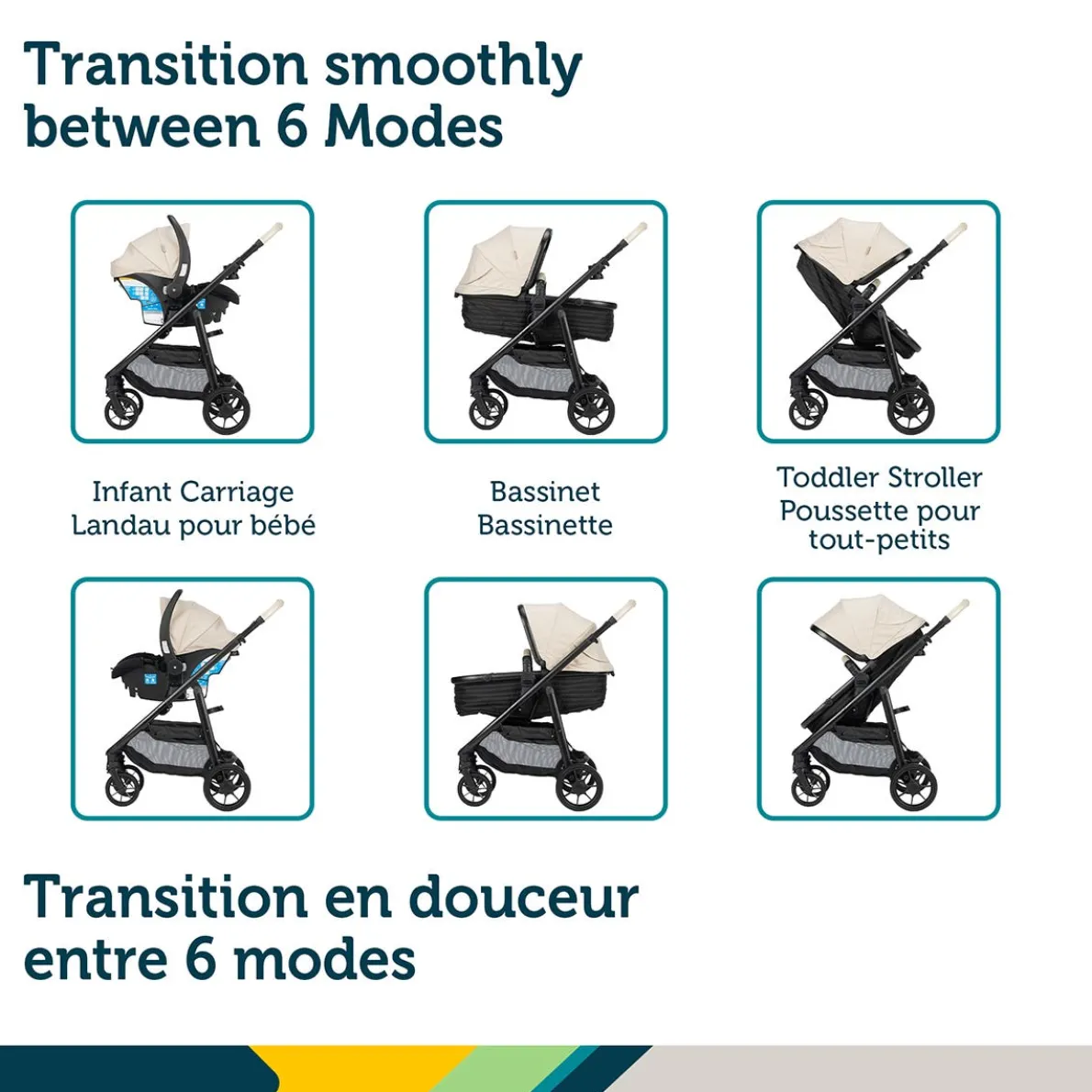 Transition smoothly between 6 Modes

Infant Carriage
Landau pour bébé

Bassinet
Bassinette

Toddler Stroller
Poussette pour tout-petits

Transition en douceur entre 6 modes